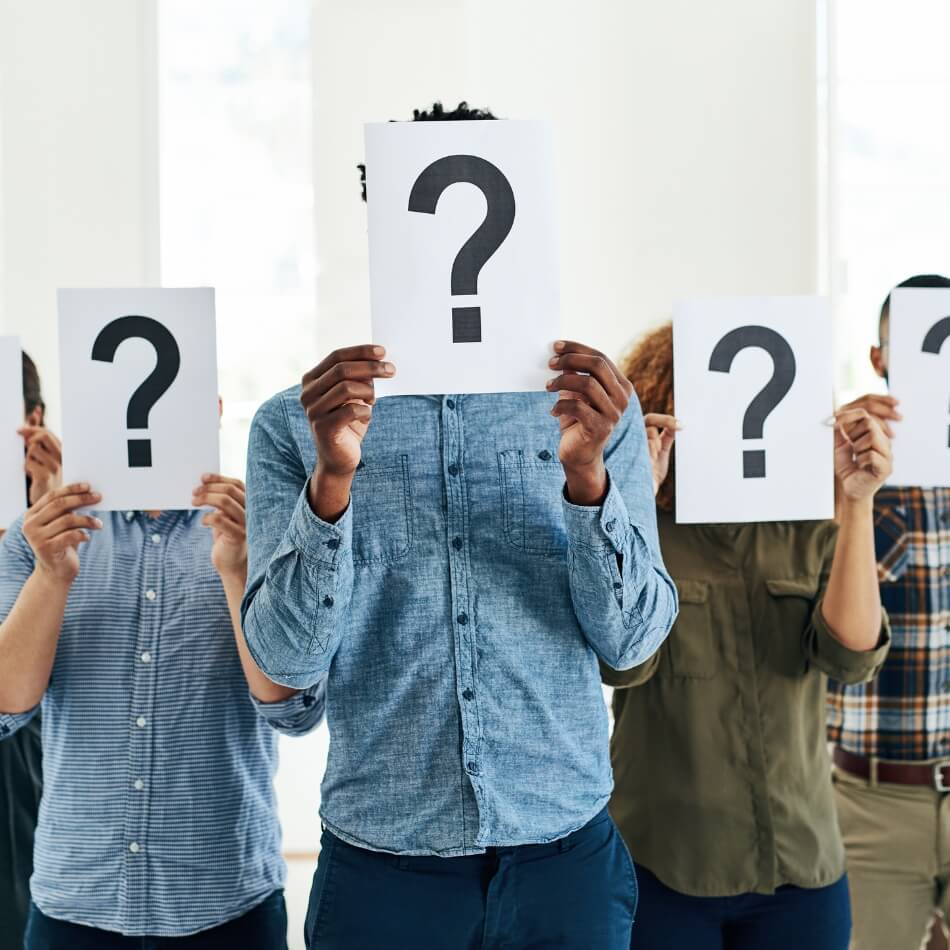 ?

?

?

?